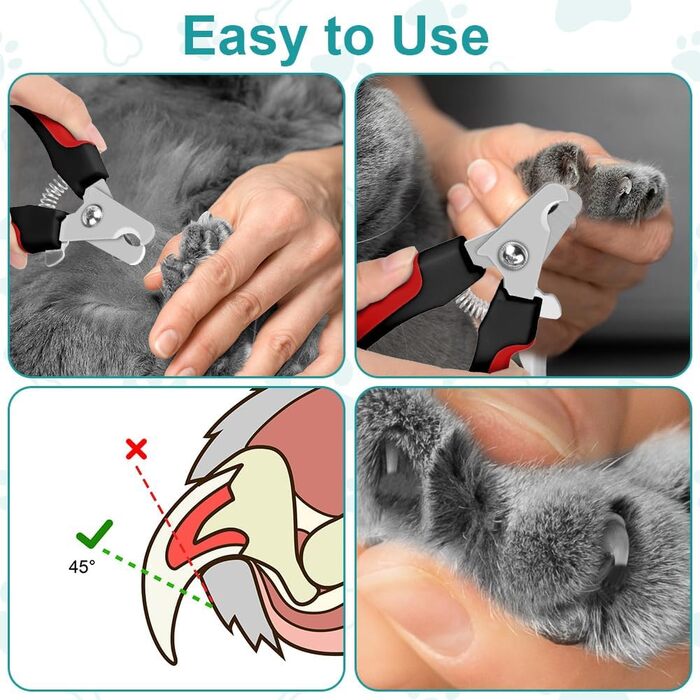 Easy to Use

45°