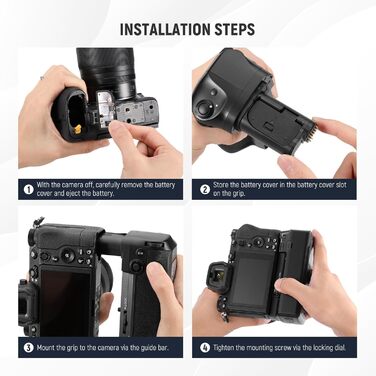 INSTALLATION STEPS

1 With the camera off, carefully remove the battery cover and eject the battery.

2 Store the battery cover in the battery cover slot on the grip.

3 Mount the grip to the camera via the guide bar.

4 Tighten the mounting screw via the locking dial.