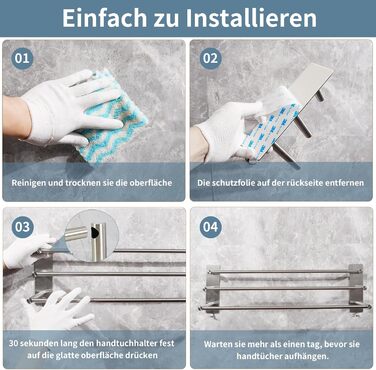 Einfach zu Installieren

01

Reinigen und trocknen sie die oberfläche

02

Die schutzfolie auf der rückseite entfernen

03

30 sekunden lang den handtuchhalter fest auf die glatte oberfläche drücken

04

Warten sie mehr als einen tag, bevor sie handtücher aufhängen.