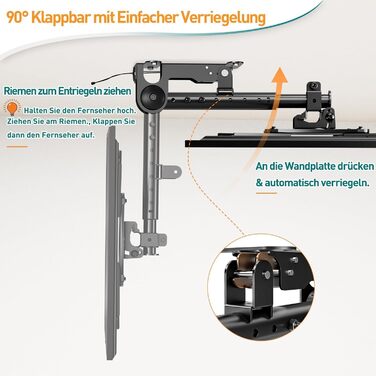 90° Klappbar mit Einfacher Verriegelung

Riemen zum Entriegeln ziehen

Halten Sie den Fernseher hoch. Ziehen Sie am Riemen., Klappen Sie dann den Fernseher auf.

An die Wandplatte drücken & automatisch verriegeln.