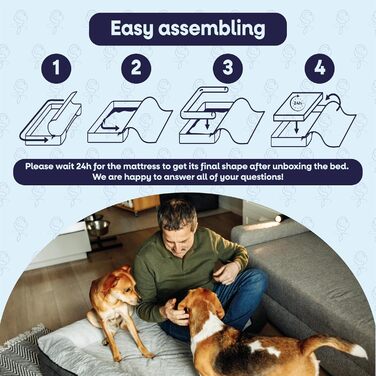 Easy assembling

1

2

3

4

24h

Please wait 24h for the mattress to get its final shape after unboxing the bed.
We are happy to answer all of your questions!