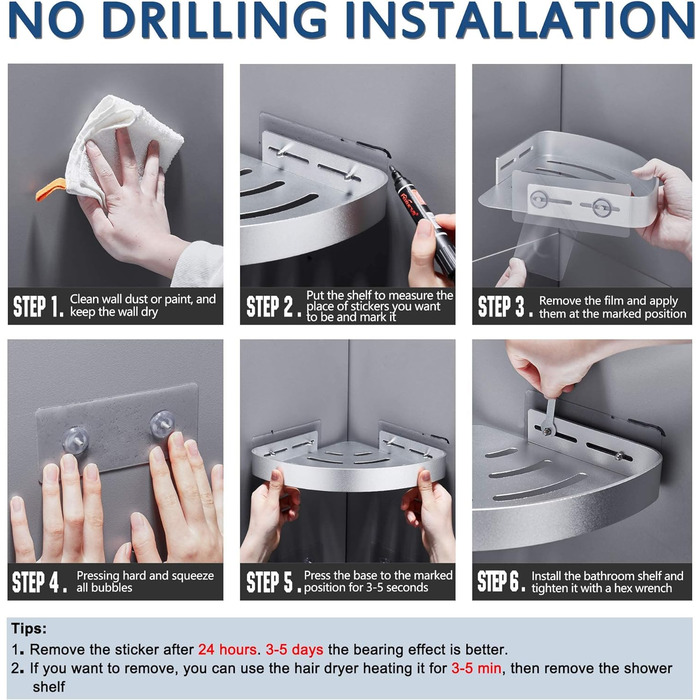 NO DRILLING INSTALLATION

STEP 1. Clean wall dust or paint, and keep the wall dry

STEP 2. Put the shelf to measure the place of stickers you want to be and mark it

STEP 3. Remove the film and apply them at the marked position

STEP 4. Pressing hard and squeeze all bubbles

STEP 5. Press the base to the marked position for 3-5 seconds

STEP 6. Install the bathroom shelf and tighten it with a hex wrench

Tips:
1. Remove the sticker after 24 hours. 3-5 days the bearing effect is better.
2. If you want to remove, you can use the hair dryer heating it for 3-5 min, then remove the shower shelf