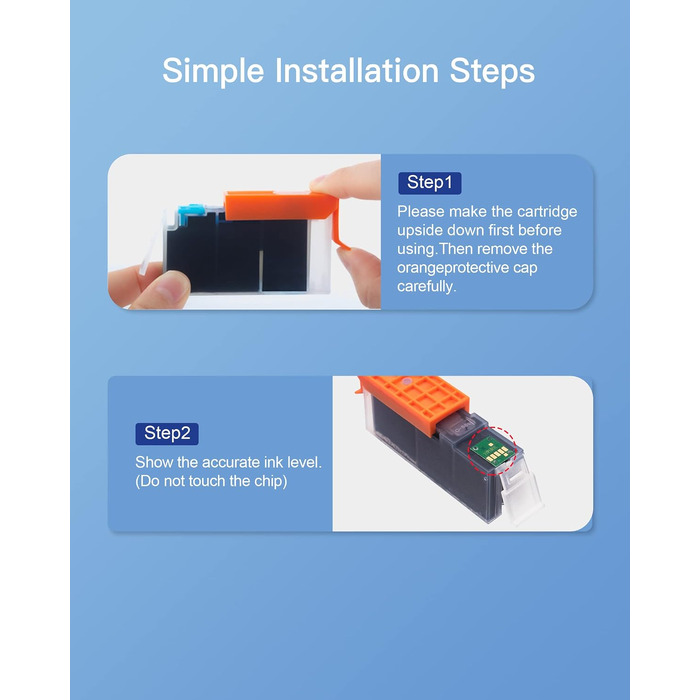 Simple Installation Steps

Step1

Please make the cartridge upside down first before using.Then remove the orangeprotective cap carefully.

Step2

Show the accurate ink level. (Do not touch the chip)