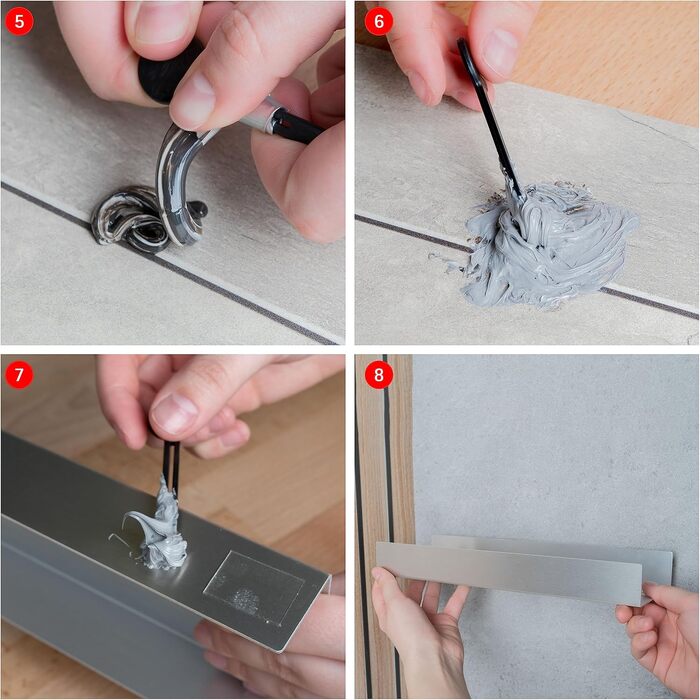 5

6

7

8