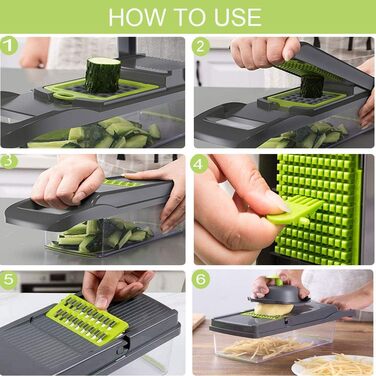 HOW TO USE

1

2

3

4

5

6