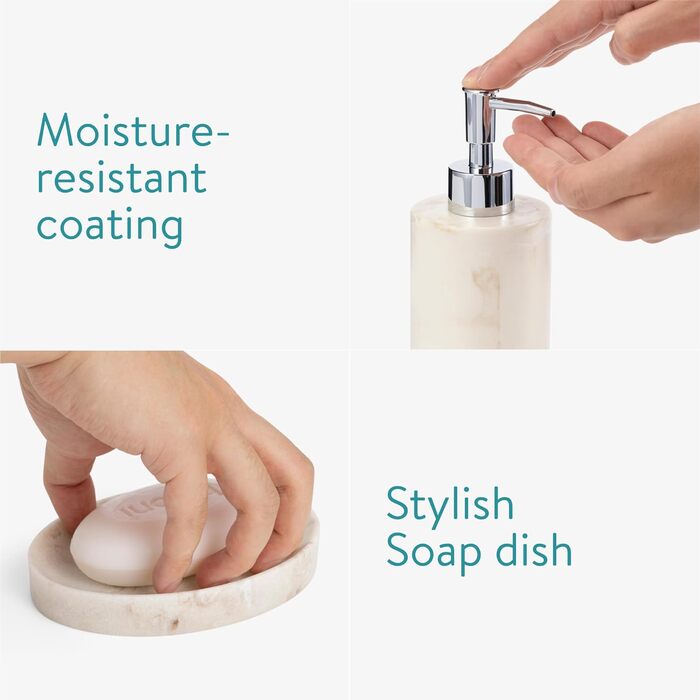 Moisture-resistant coating

Stylish Soap dish