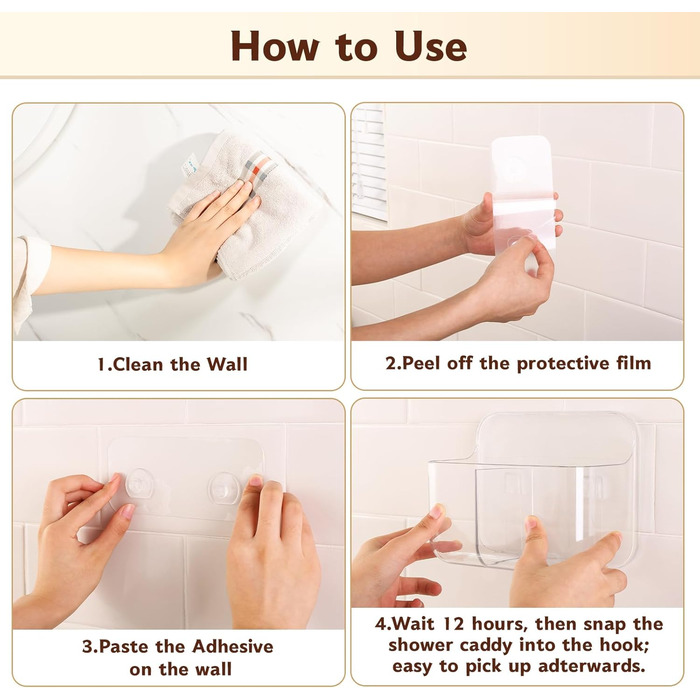 How to Use

1.Clean the Wall

2.Peel off the protective film

3.Paste the Adhesive on the wall

4.Wait 12 hours, then snap the shower caddy into the hook; easy to pick up adterwards.