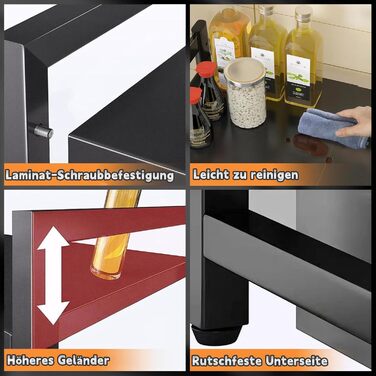 Laminat-Schraubbefestigung

Leicht zu reinigen

Höheres Geländer

Rutschfeste Unterseite