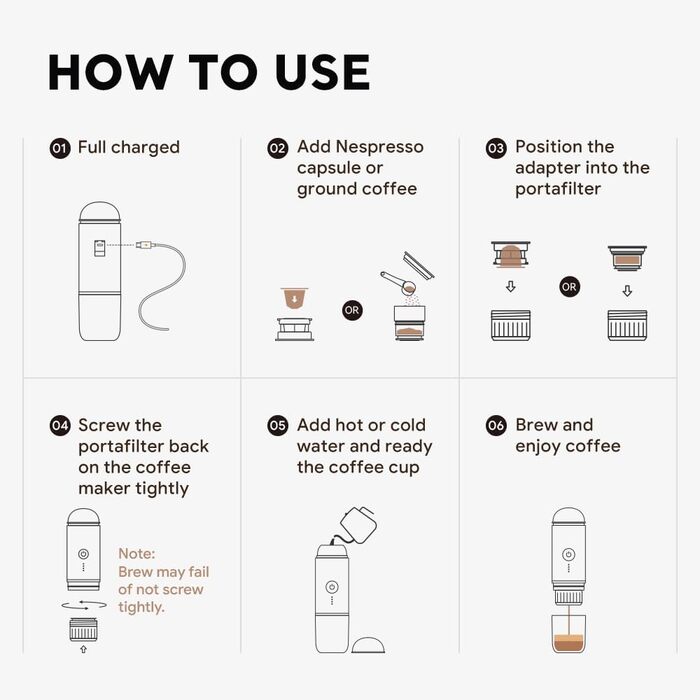 HOW TO USE

01 Full charged

02 Add Nespresso capsule or ground coffee

OR

03 Position the adapter into the portafilter

OR

04 Screw the portafilter back on the coffee maker tightly

Note: Brew may fail of not screw tightly.

05 Add hot or cold water and ready the coffee cup

06 Brew and enjoy coffee