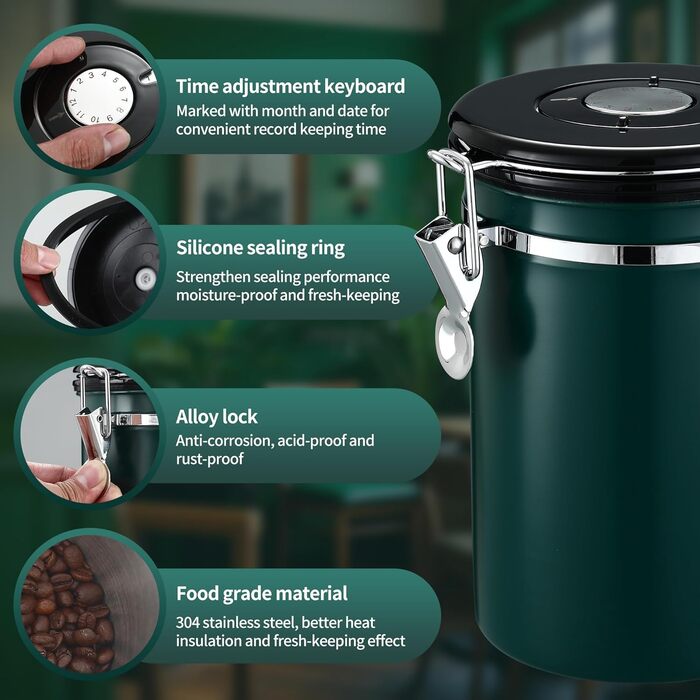 1 2 3 4 5 6 7 8 9 10 11 12

Time adjustment keyboard
Marked with month and date for convenient record keeping time

Silicone sealing ring
Strengthen sealing performance moisture-proof and fresh-keeping

Alloy lock
Anti-corrosion, acid-proof and rust-proof

Food grade material
304 stainless steel, better heat insulation and fresh-keeping effect