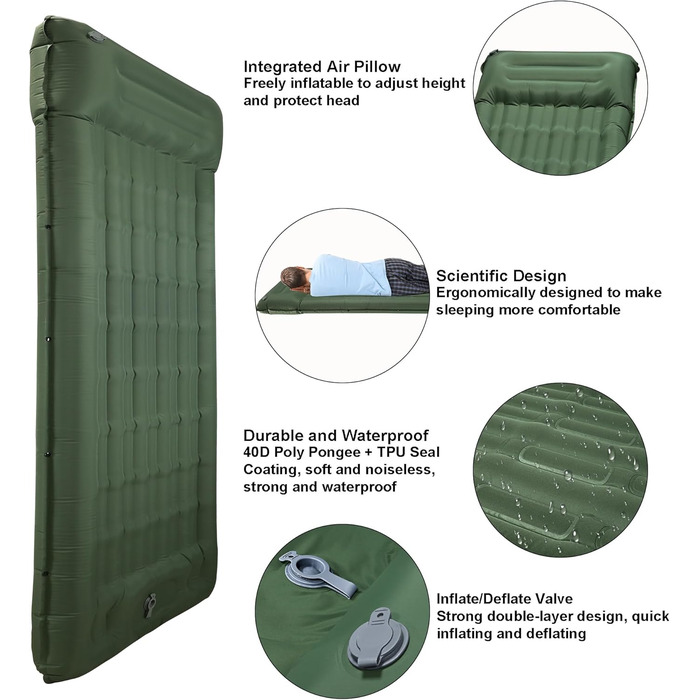 Integrated Air Pillow
Freely inflatable to adjust height and protect head

Scientific Design
Ergonomically designed to make sleeping more comfortable

Durable and Waterproof
40D Poly Pongee + TPU Seal Coating, soft and noiseless, strong and waterproof

Inflate/Deflate Valve
Strong double-layer design, quick inflating and deflating