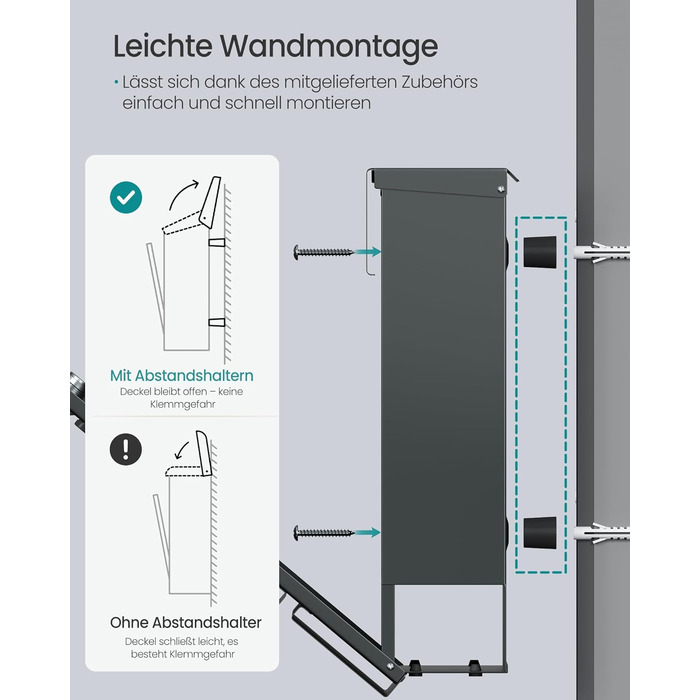 Leichte Wandmontage

• Lässt sich dank des mitgelieferten Zubehörs einfach und schnell montieren

Mit Abstandshaltern
Deckel bleibt offen – keine Klemmgefahr

Ohne Abstandshalter
Deckel schließt leicht, es besteht Klemmgefahr