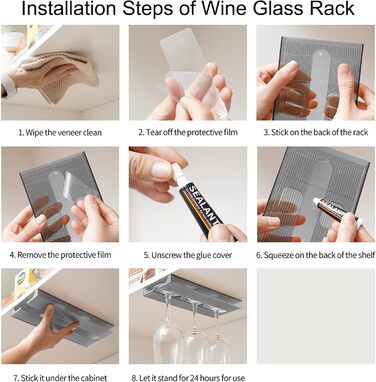 Installation Steps of Wine Glass Rack

1. Wipe the veneer clean

2. Tear off the protective film

3. Stick on the back of the rack

4. Remove the protective film

SEALANT

5. Unscrew the glue cover

6. Squeeze on the back of the shelf

7. Stick it under the cabinet

8. Let it stand for 24 hours for use