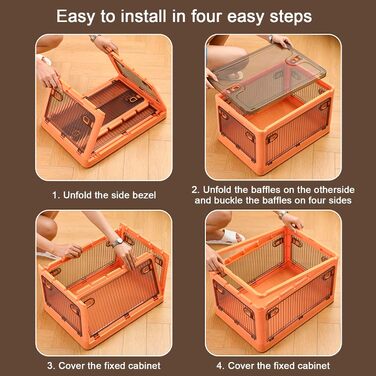 Easy to install in four easy steps

1. Unfold the side bezel

2. Unfold the baffles on the otherside and buckle the baffles on four sides

3. Cover the fixed cabinet

4. Cover the fixed cabinet