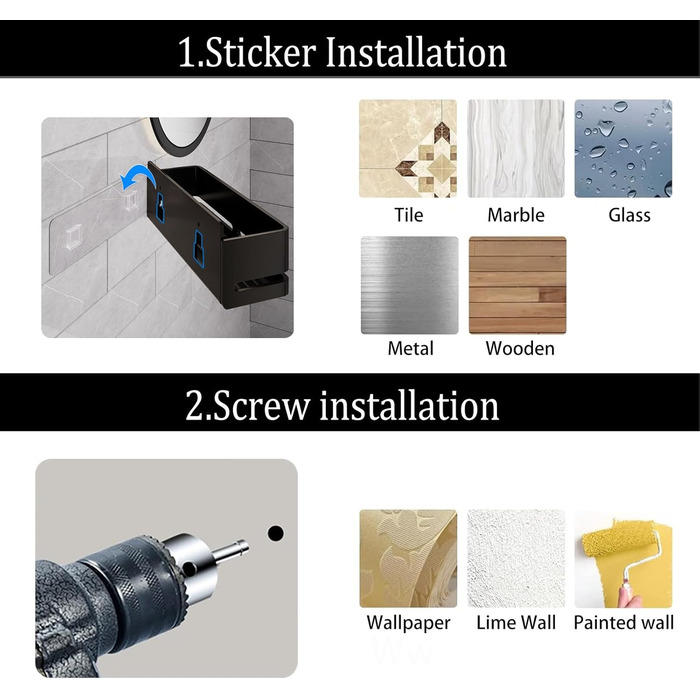 1.Sticker Installation

Tile
Marble
Glass
Metal
Wooden

2.Screw installation

Wallpaper
Lime Wall
Painted wall