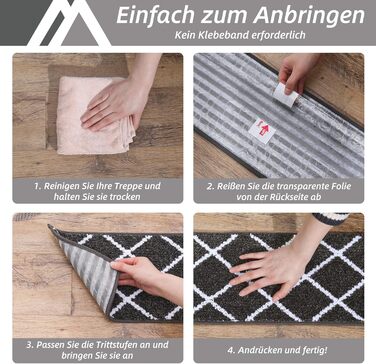 Einfach zum Anbringen
Kein Klebeband erforderlich

1. Reinigen Sie Ihre Treppe und halten Sie sie trocken

2. Reißen Sie die transparente Folie von der Rückseite ab

3. Passen Sie die Trittstufen an und bringen Sie sie an

4. Andrücken und fertig!