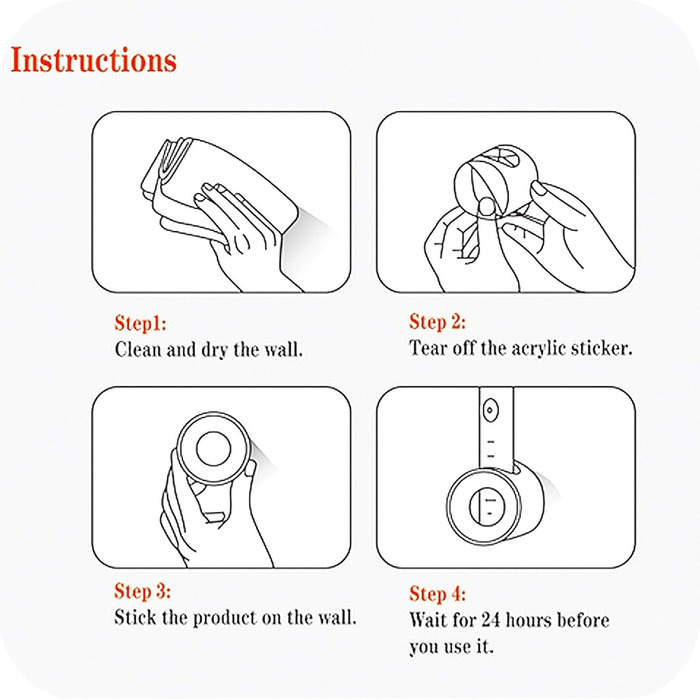 Instructions

Step1:
Clean and dry the wall.

Step 2:
Tear off the acrylic sticker.

Step 3:
Stick the product on the wall.

Step 4:
Wait for 24 hours before you use it.