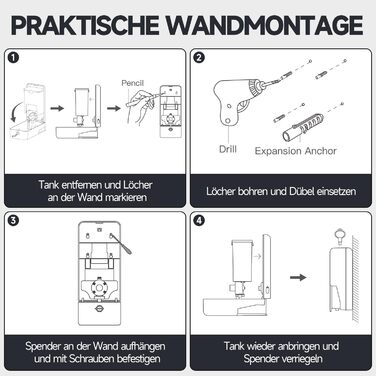 PRAKTISCHE WANDMONTAGE

1

Pencil

Tank entfernen und Löcher an der Wand markieren

2

Drill

Expansion Anchor

Löcher bohren und Dübel einsetzen

3

Spender an der Wand aufhängen und mit Schrauben befestigen

4

Tank wieder anbringen und Spender verriegeln