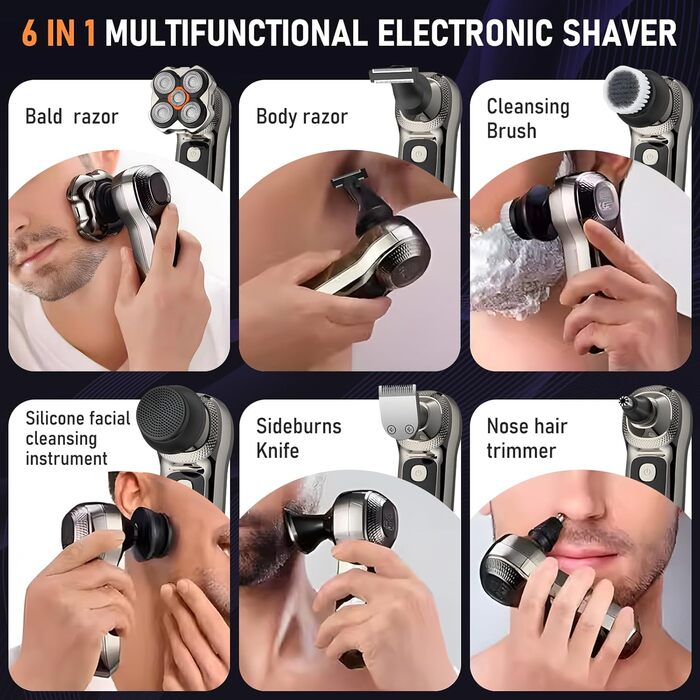 6 IN 1 MULTIFUNCTIONAL ELECTRONIC SHAVER

Bald razor

Body razor

Cleansing Brush

Silicone facial cleansing instrument

Sideburns Knife

Nose hair trimmer