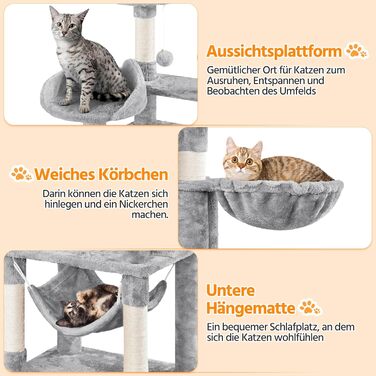 Aussichtsplattform

Gemütlicher Ort für Katzen zum Ausruhen, Entspannen und Beobachten des Umfelds

Weiches Körbchen

Darin können die Katzen sich hinlegen und ein Nickerchen machen.

Untere Hängematte

Ein bequemer Schlafplatz, an dem sich die Katzen wohlfühlen