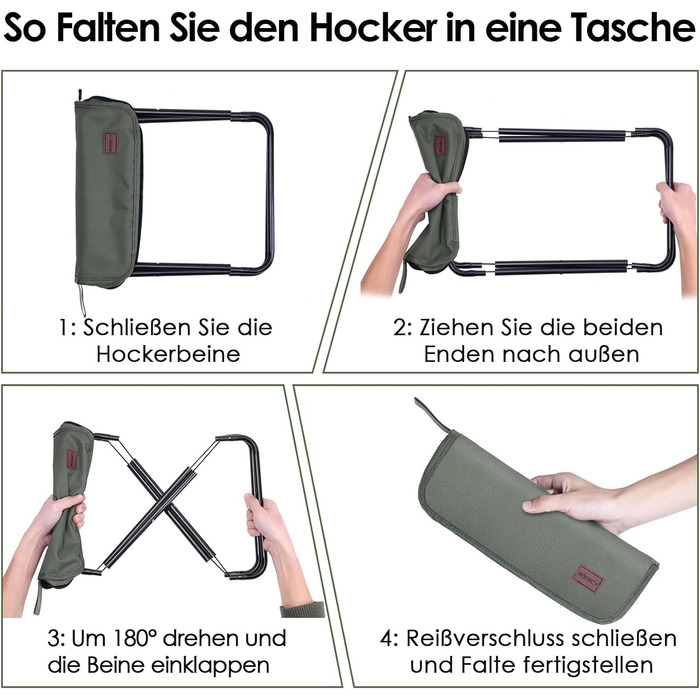 So Falten Sie den Hocker in eine Tasche

1: Schließen Sie die Hockerbeine

2: Ziehen Sie die beiden Enden nach außen

3: Um 180° drehen und die Beine einklappen

4: Reißverschluss schließen und Falte fertigstellen