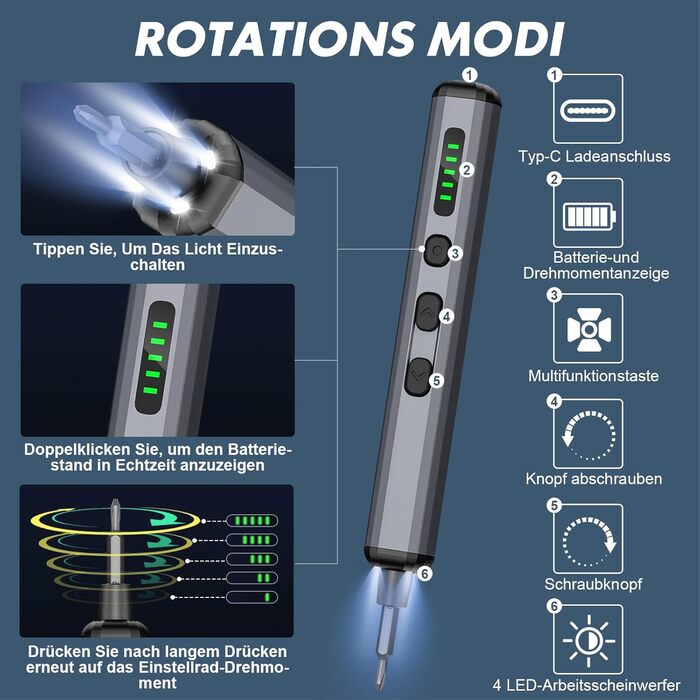 ROTATIONS MODI

Tippen Sie, Um Das Licht Einzuschalten

Doppelklicken Sie, um den Batteriestand in Echtzeit anzuzeigen

Drücken Sie nach langem Drücken erneut auf das Einstellrad-Drehmoment

1
2
3
4
5
6

1
Typ-C Ladeanschluss

2
Batterie-und Drehmomentanzeige

3
Multifunktionstaste

4
Knopf abschrauben

5
Schraubknopf

6
4 LED-Arbeitsscheinwerfer