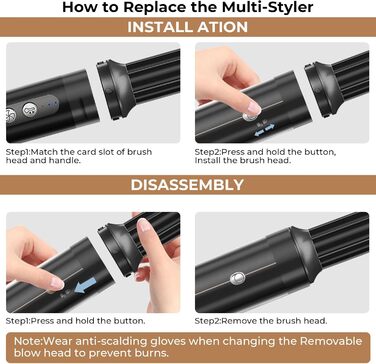 How to Replace the Multi-Styler

INSTALL ATION

Step1:Match the card slot of brush head and handle.

Step2:Press and hold the button, Install the brush head.

DISASSEMBLY

Step1:Press and hold the button.

Step2:Remove the brush head.

Note:Wear anti-scalding gloves when changing the Removable blow head to prevent burns.