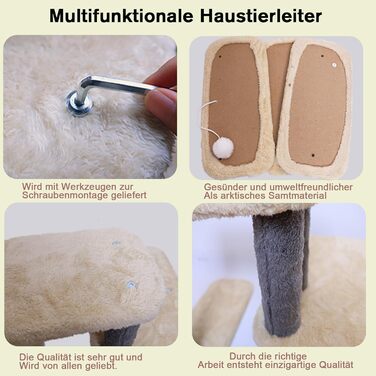 Multifunktionale Haustierleiter

Wird mit Werkzeugen zur Schraubenmontage geliefert

Gesünder und umweltfreundlicher Als arktisches Samtmaterial

Die Qualität ist sehr gut und Wird von allen geliebt.

Durch die richtige Arbeit entsteht einzigartige Qualität