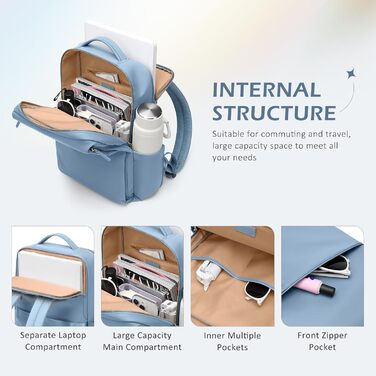 INTERNAL STRUCTURE

Suitable for commuting and travel, large capacity space to meet all your needs

Separate Laptop Compartment

Large Capacity Main Compartment

Inner Multiple Pockets

Front Zipper Pocket