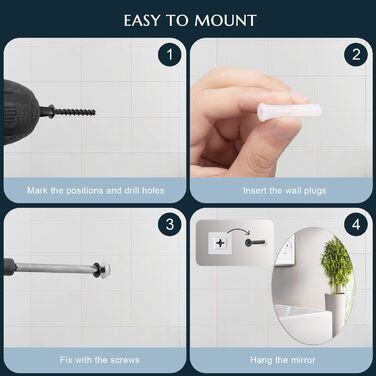 EASY TO MOUNT

1

Mark the positions and drill holes

2

Insert the wall plugs

3

Fix with the screws

4

Hang the mirror