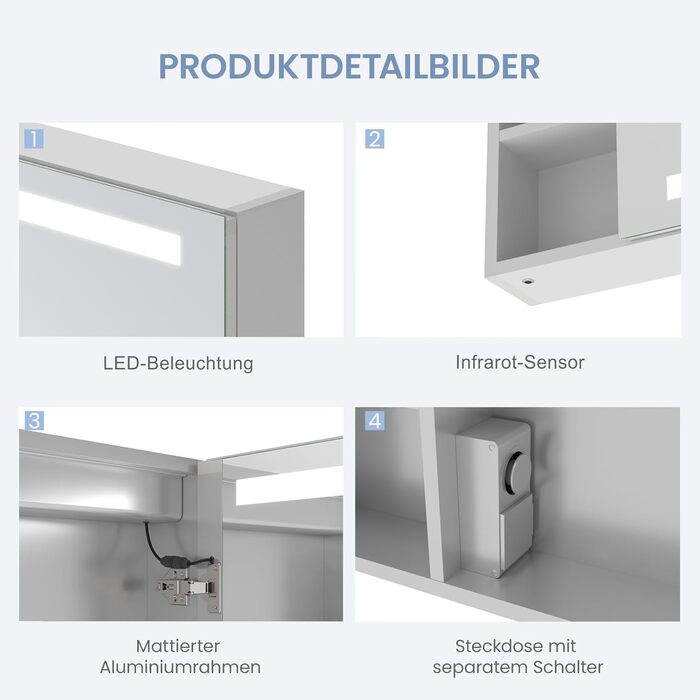 PRODUKTDETAILBILDER

1

LED-Beleuchtung

2

Infrarot-Sensor

3

Mattierter Aluminiumrahmen

4

Steckdose mit separatem Schalter