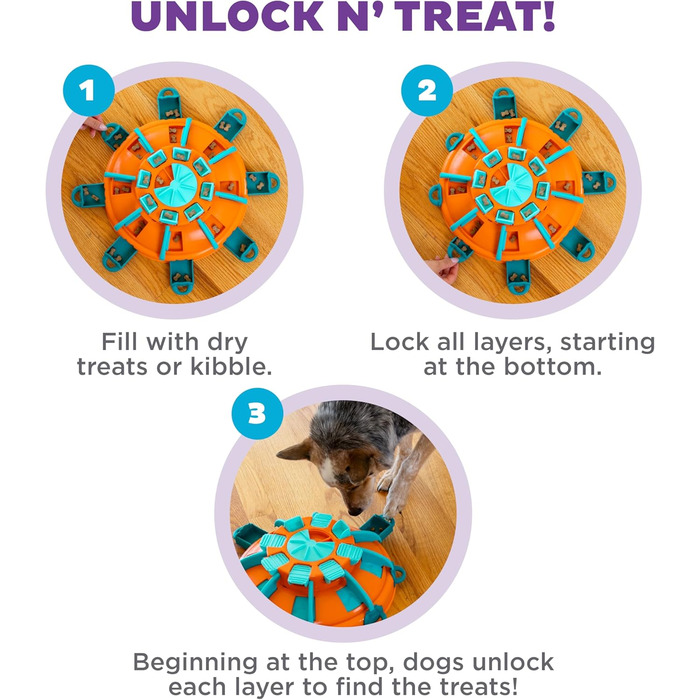 UNLOCK N' TREAT!

1

Fill with dry treats or kibble.

2

Lock all layers, starting at the bottom.

3

Beginning at the top, dogs unlock each layer to find the treats!