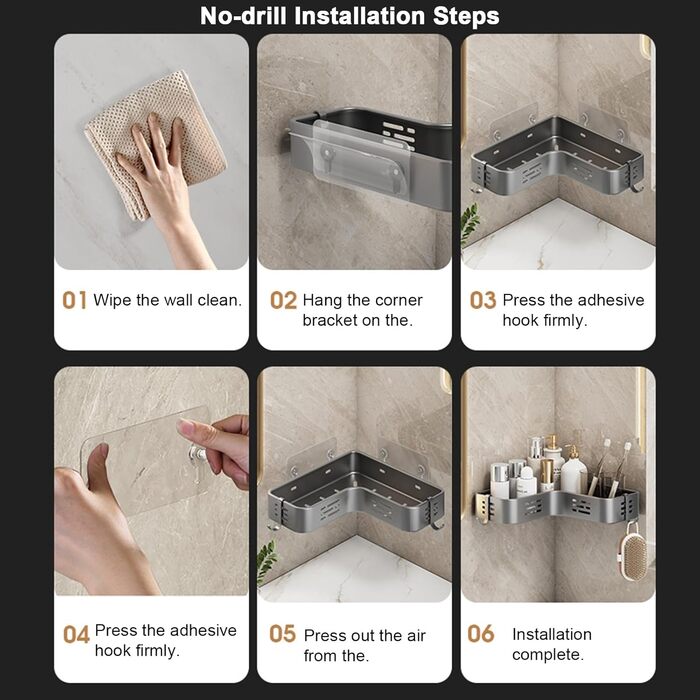 No-drill Installation Steps

01 Wipe the wall clean.

02 Hang the corner bracket on the.

03 Press the adhesive hook firmly.

04 Press the adhesive hook firmly.

05 Press out the air from the.

06 Installation complete.