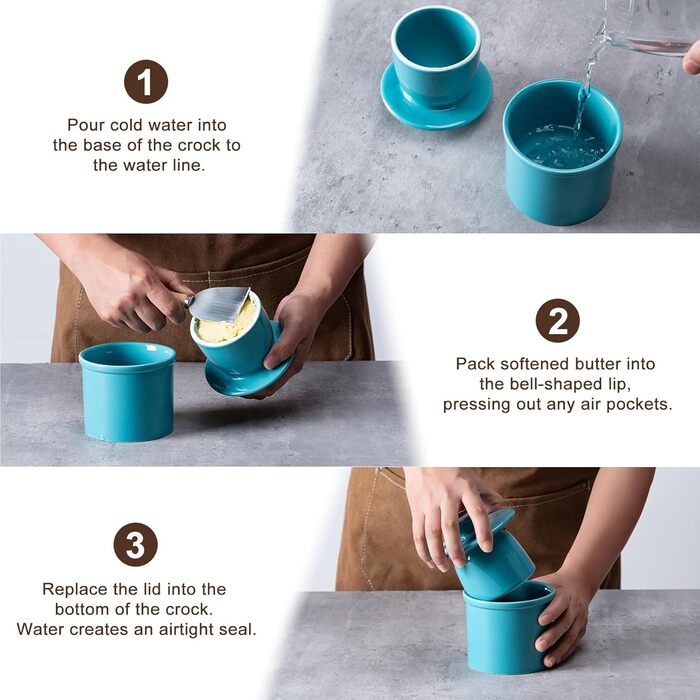 1

Pour cold water into the base of the crock to the water line.

2

Pack softened butter into the bell-shaped lip, pressing out any air pockets.

3

Replace the lid into the bottom of the crock. Water creates an airtight seal.