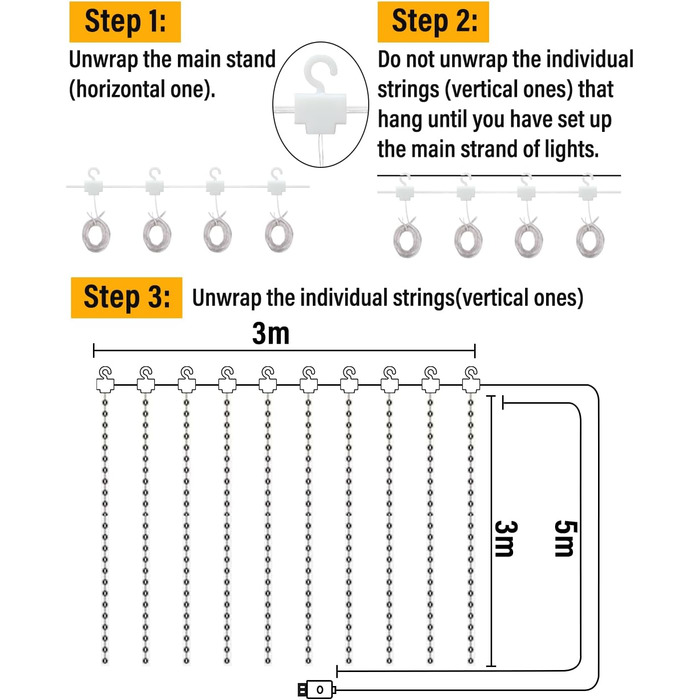 Step 1:
Unwrap the main stand (horizontal one).

Step 2:
Do not unwrap the individual strings (vertical ones) that hang until you have set up the main strand of lights.

Step 3: Unwrap the individual strings(vertical ones)

3m

3m

5m