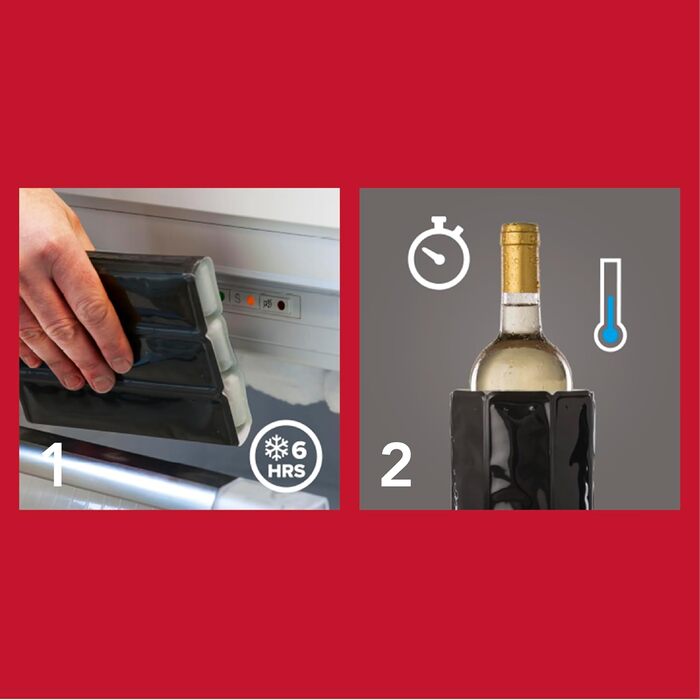 S

1

6
HRS

2