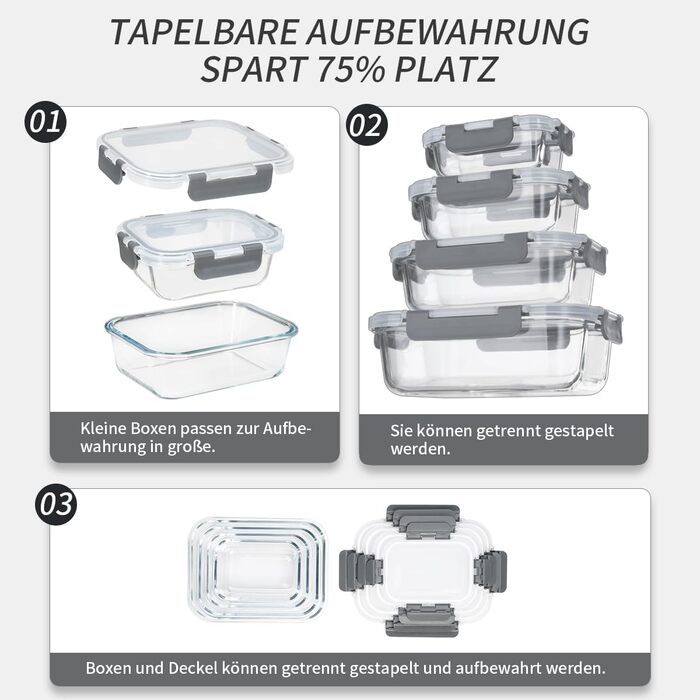 TAPELBARE AUFBEWAHRUNG SPART 75% PLATZ

01

Kleine Boxen passen zur Aufbewahrung in große.

02

Sie können getrennt gestapelt werden.

03

Boxen und Deckel können getrennt gestapelt und aufbewahrt werden.