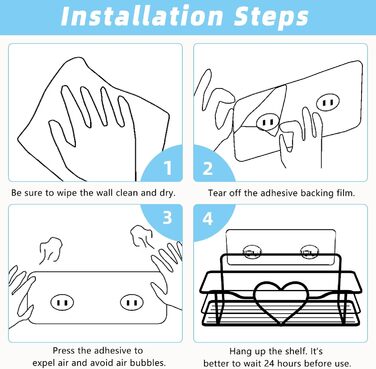 Installation Steps

1

Be sure to wipe the wall clean and dry.

2

Tear off the adhesive backing film.

3

Press the adhesive to expel air and avoid air bubbles.

4

Hang up the shelf. It's better to wait 24 hours before use.