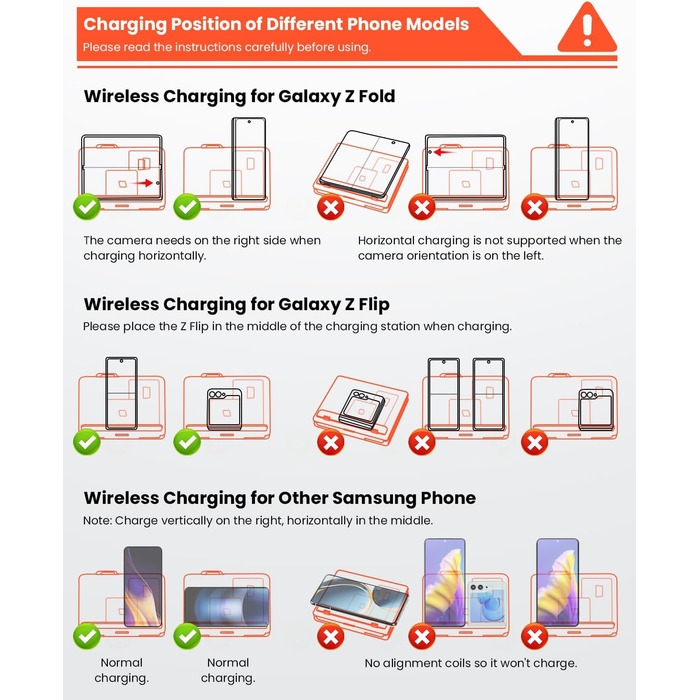 Charging Position of Different Phone Models
Please read the instructions carefully before using.

Wireless Charging for Galaxy Z Fold

The camera needs on the right side when charging horizontally.

Horizontal charging is not supported when the camera orientation is on the left.

Wireless Charging for Galaxy Z Flip
Please place the Z Flip in the middle of the charging station when charging.

Wireless Charging for Other Samsung Phone
Note: Charge vertically on the right, horizontally in the middle.

Normal charging.

Normal charging.

No alignment coils so it won't charge.