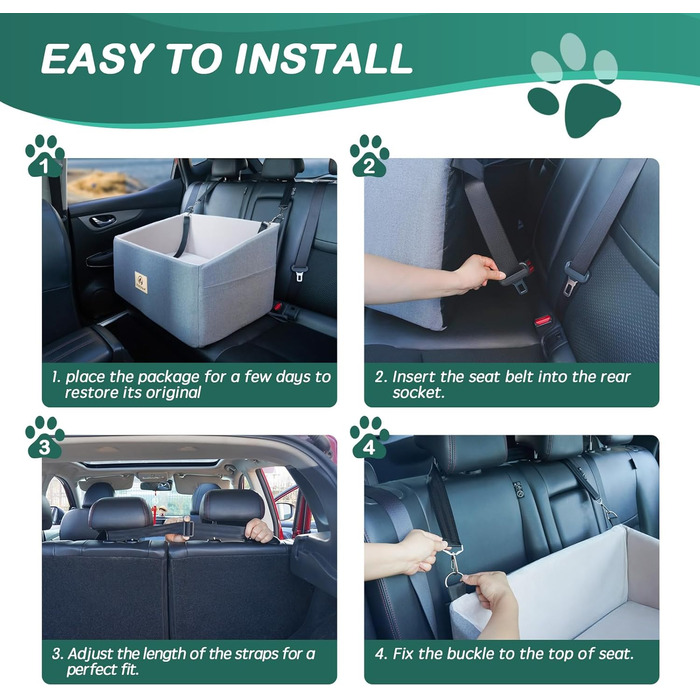 EASY TO INSTALL

1

1. place the package for a few days to restore its original

2

2. Insert the seat belt into the rear socket.

3

3. Adjust the length of the straps for a perfect fit.

4

4. Fix the buckle to the top of seat.