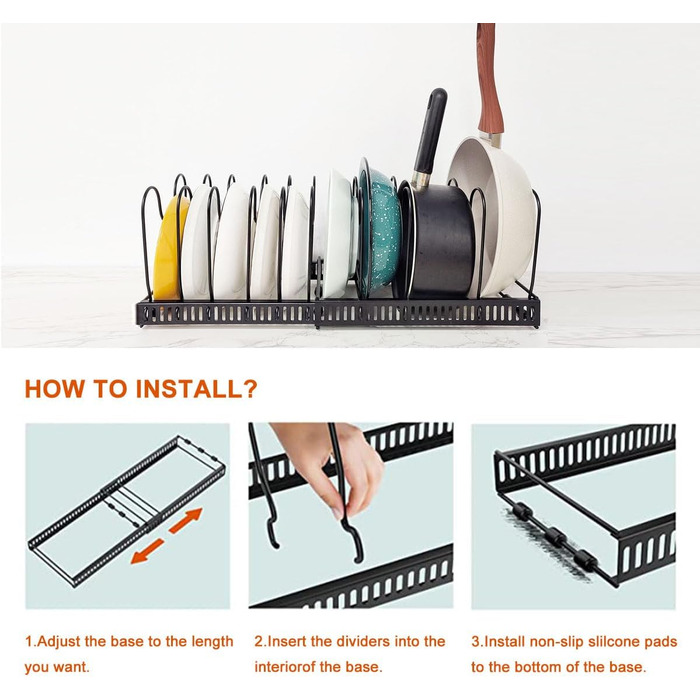 HOW TO INSTALL?

1.Adjust the base to the length you want.

2.Insert the dividers into the interiorof the base.

3.Install non-slip slilcone pads to the bottom of the base.