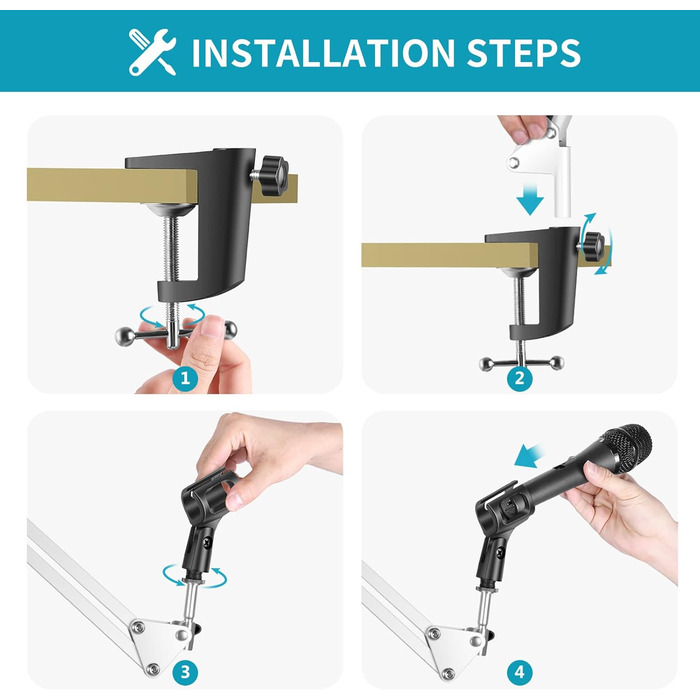 INSTALLATION STEPS

1

2

3

4