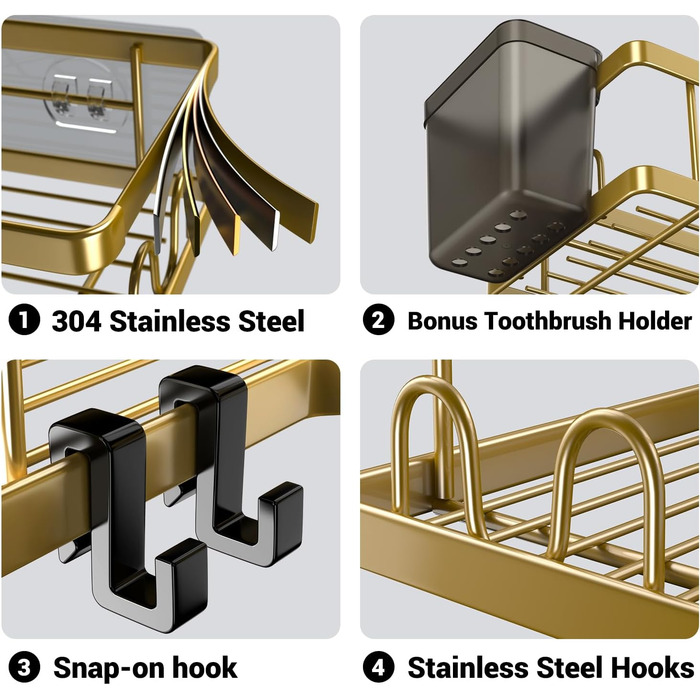 1 304 Stainless Steel

2 Bonus Toothbrush Holder

3 Snap-on hook

4 Stainless Steel Hooks