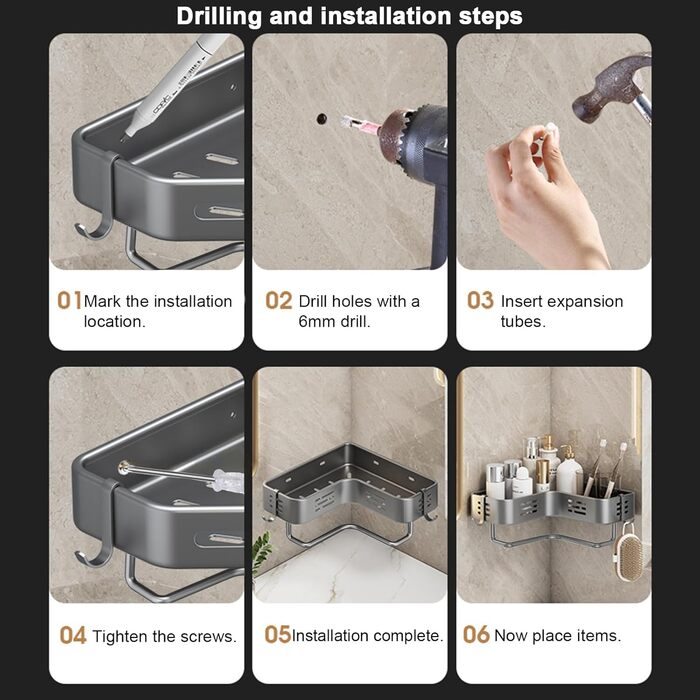 Drilling and installation steps

01 Mark the installation location.

02 Drill holes with a 6mm drill.

03 Insert expansion tubes.

04 Tighten the screws.

05 Installation complete.

06 Now place items.