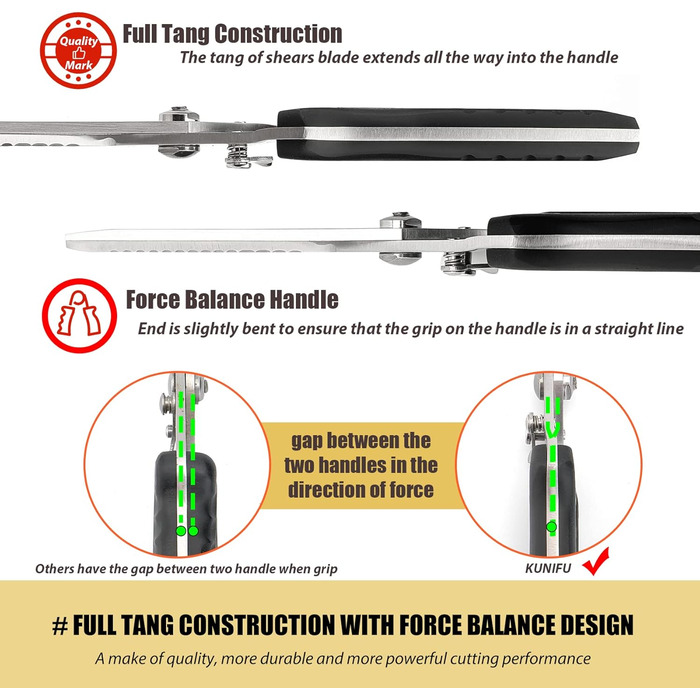 Quality Mark

Full Tang Construction

The tang of shears blade extends all the way into the handle

Force Balance Handle

End is slightly bent to ensure that the grip on the handle is in a straight line

gap between the two handles in the direction of force

Others have the gap between two handle when grip

KUNIFU

# FULL TANG CONSTRUCTION WITH FORCE BALANCE DESIGN

A make of quality, more durable and more powerful cutting performance