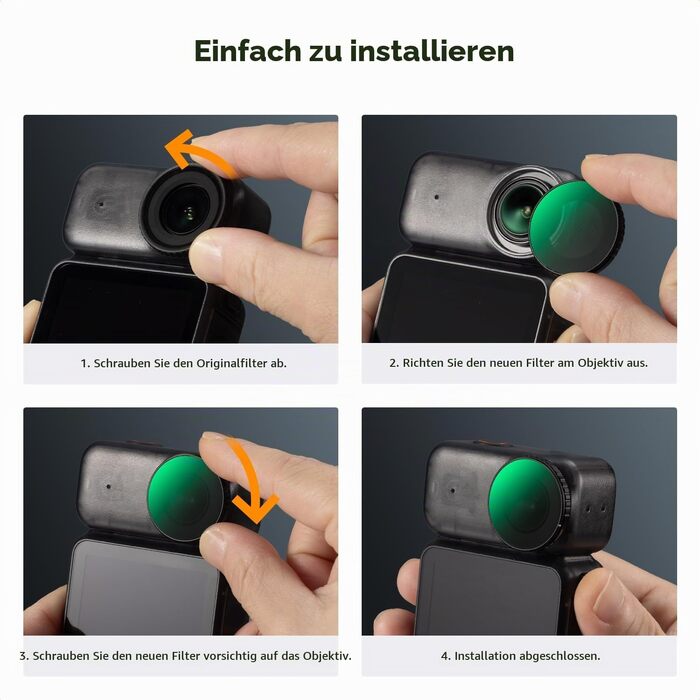 Einfach zu installieren

1. Schrauben Sie den Originalfilter ab.

2. Richten Sie den neuen Filter am Objektiv aus.

3. Schrauben Sie den neuen Filter vorsichtig auf das Objektiv.

4. Installation abgeschlossen.