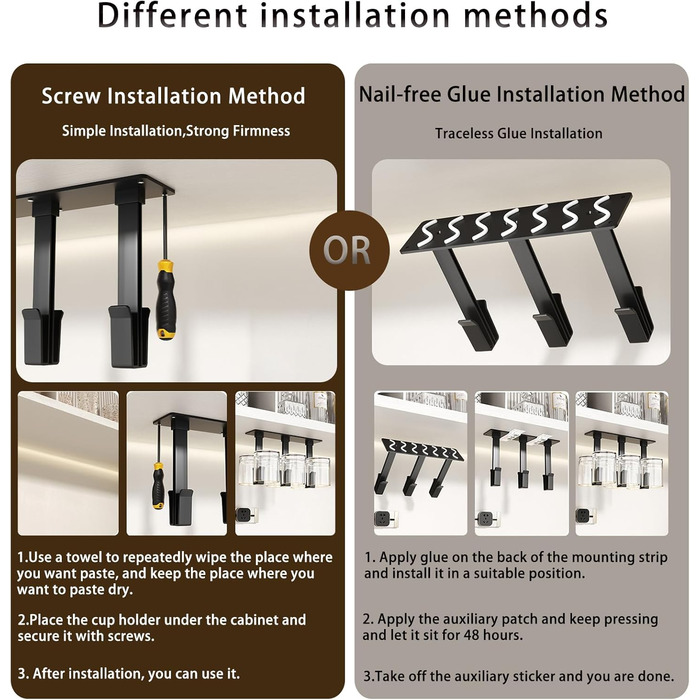 Different installation methods

Screw Installation Method

Simple Installation,Strong Firmness

1.Use a towel to repeatedly wipe the place where you want paste, and keep the place where you want to paste dry.

2.Place the cup holder under the cabinet and secure it with screws.

3. After installation, you can use it.

OR

Nail-free Glue Installation Method

Traceless Glue Installation

1. Apply glue on the back of the mounting strip and install it in a suitable position.

2. Apply the auxiliary patch and keep pressing and let it sit for 48 hours.

3.Take off the auxiliary sticker and you are done.