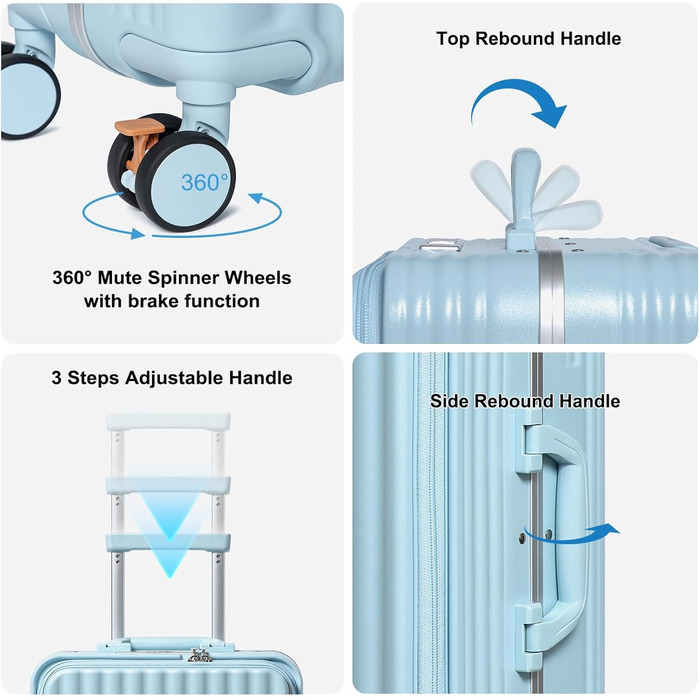 360°

360° Mute Spinner Wheels with brake function

Top Rebound Handle

3 Steps Adjustable Handle

Side Rebound Handle