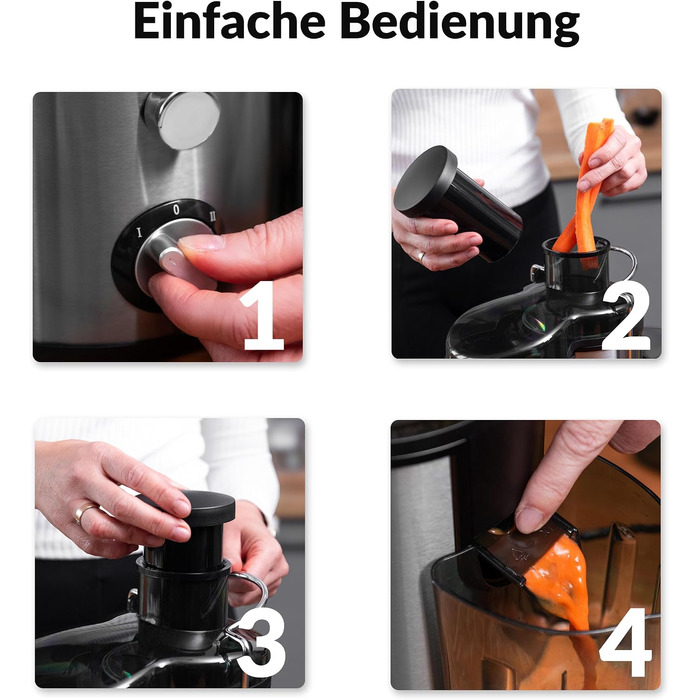 Einfache Bedienung

I 0 II

1

2

3

4