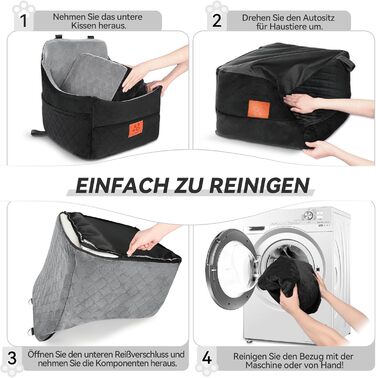 1 Nehmen Sie das untere Kissen heraus.

2 Drehen Sie den Autositz für Haustiere um.

EINFACH ZU REINIGEN

3 Öffnen Sie den unteren Reißverschluss und nehmen Sie die Komponenten heraus.

4 Reinigen Sie den Bezug mit der Maschine oder von Hand!